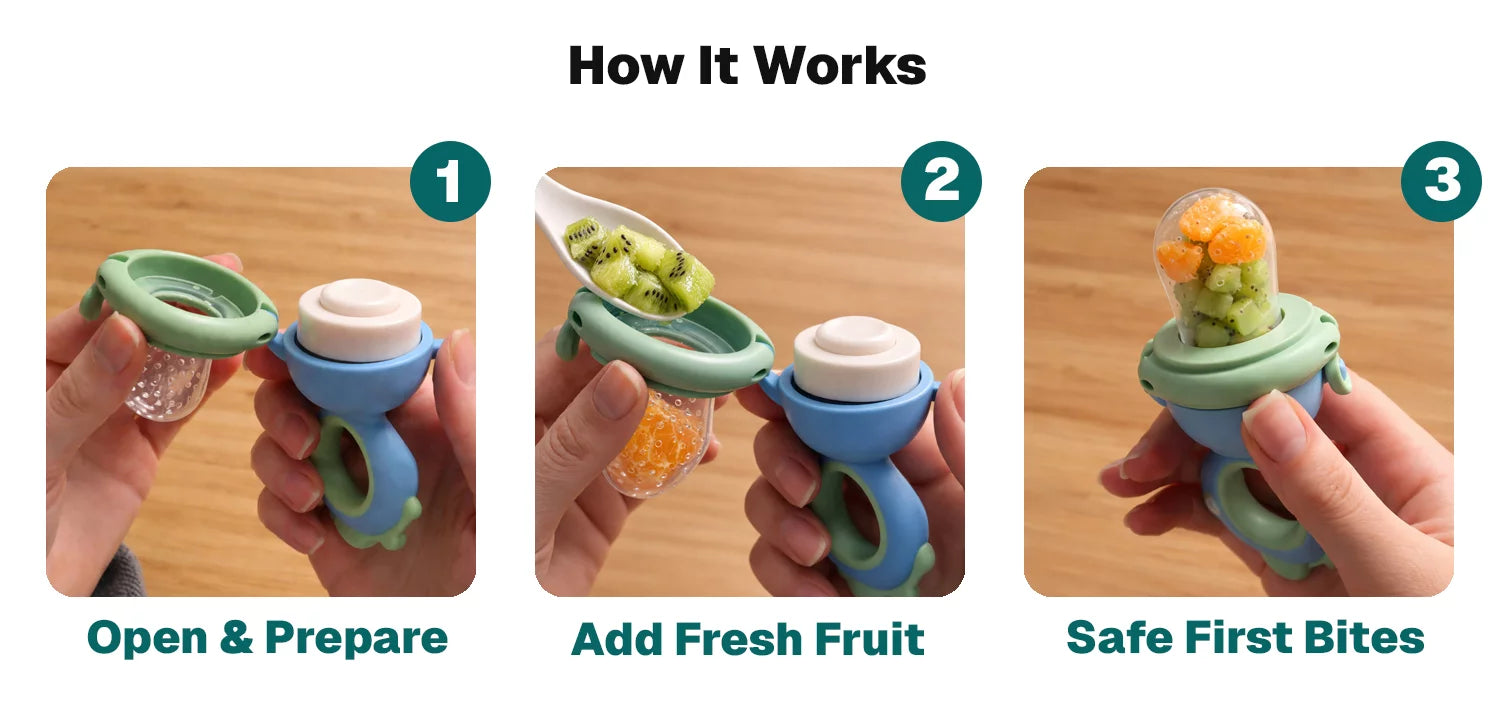 How It Works

1

Open & Prepare

2

Add Fresh Fruit

3

Safe First Bites